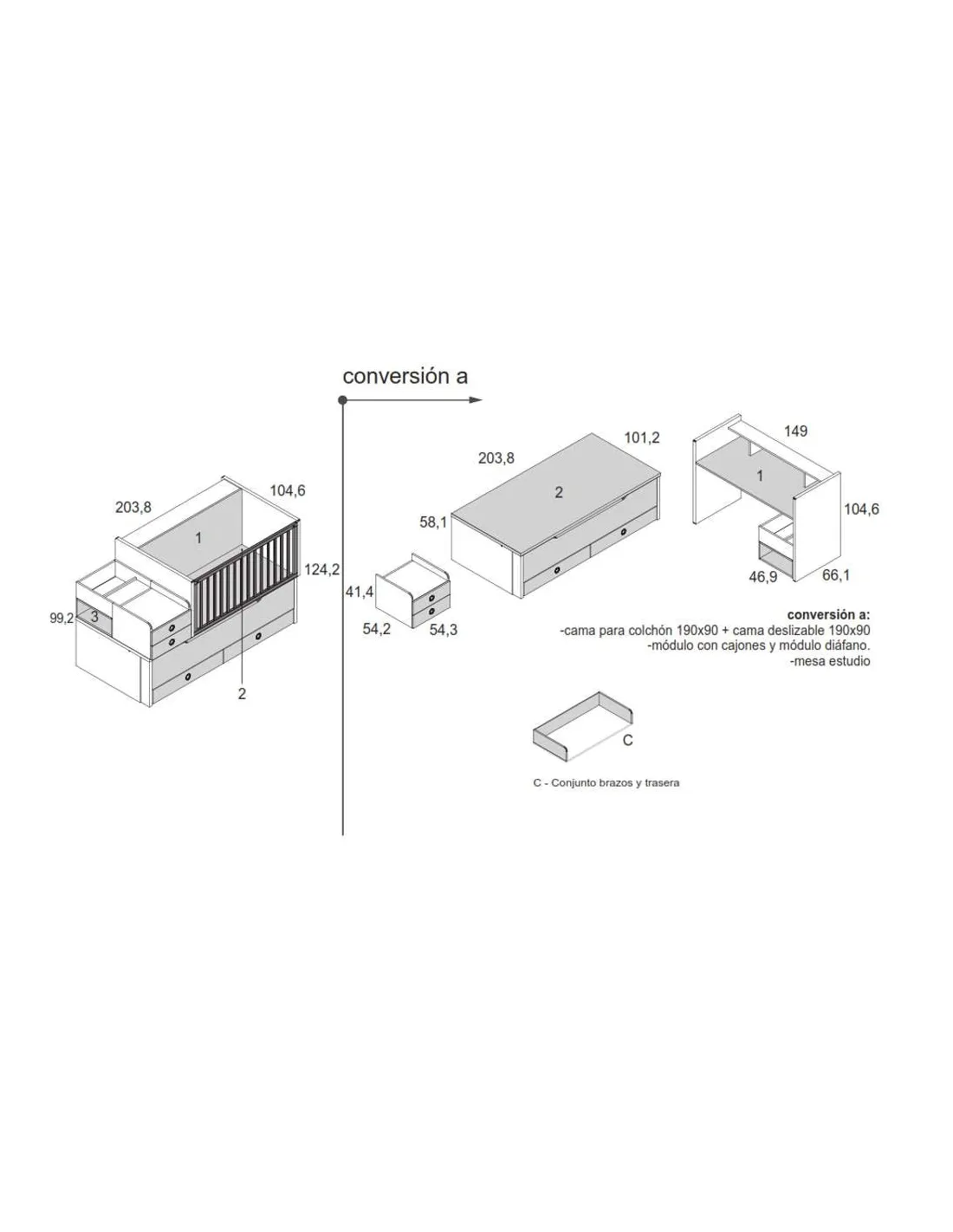 conversión a

203,8
104,6
1
124,2
99,2
3
2

203,8
101,2
2
58,1
41,4
54,2
54,3

149
1
104,6
46,9
66,1

conversión a:
-cama para colchón 190x90 + cama deslizable 190x90
-módulo con cajones y módulo diáfano.
-mesa estudio

C
C - Conjunto brazos y trasera