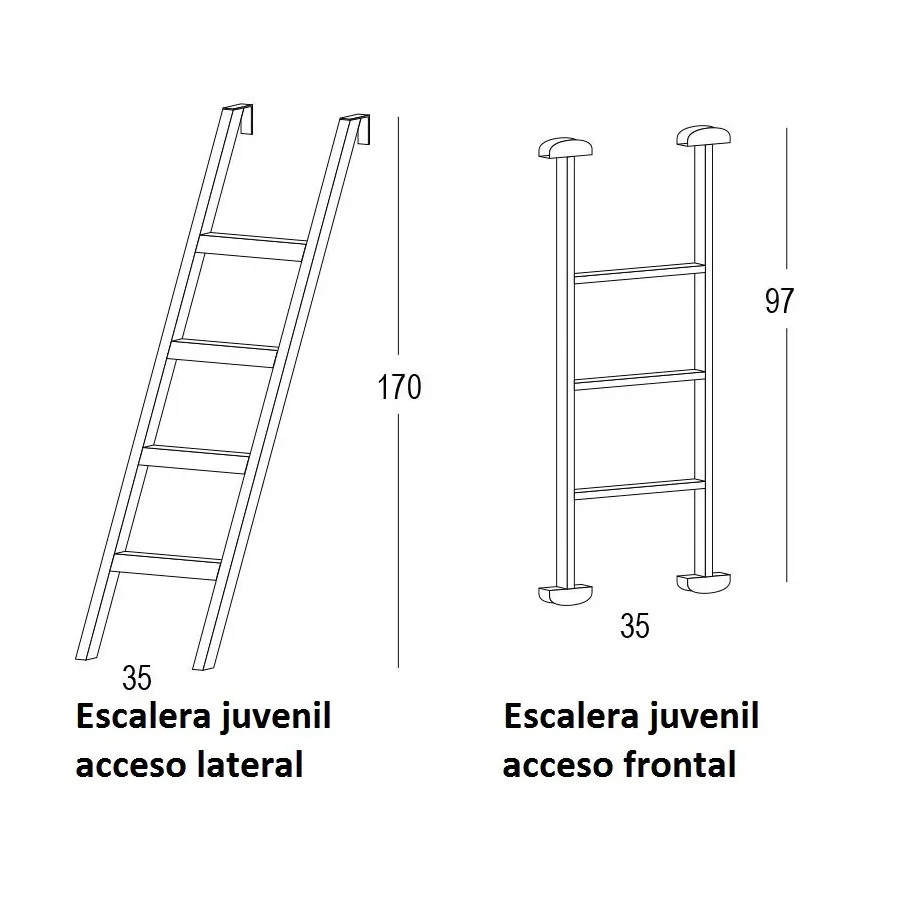 170

35

Escalera juvenil acceso lateral

97

35

Escalera juvenil acceso frontal