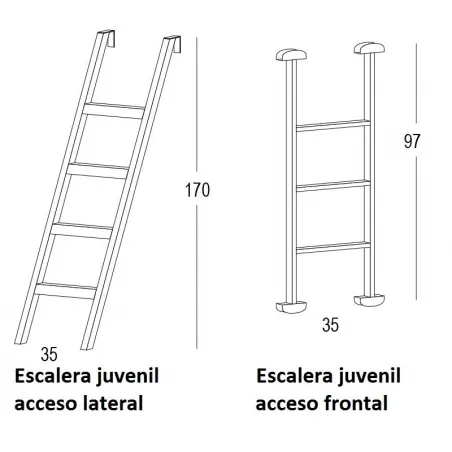 170

35

Escalera juvenil acceso lateral

97

35

Escalera juvenil acceso frontal