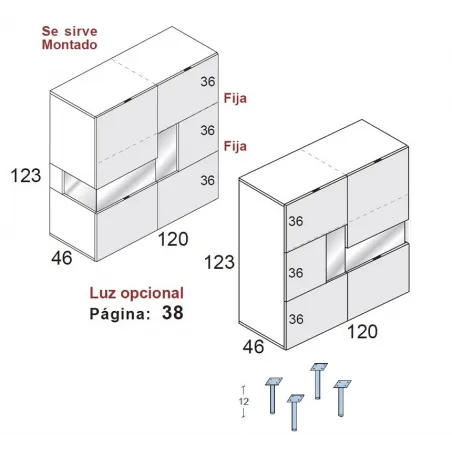 Se sirve Montado

36

Fija

36

Fija

36

123

46

120

Luz opcional

Página: 38

36

36

36

123

46

120

12