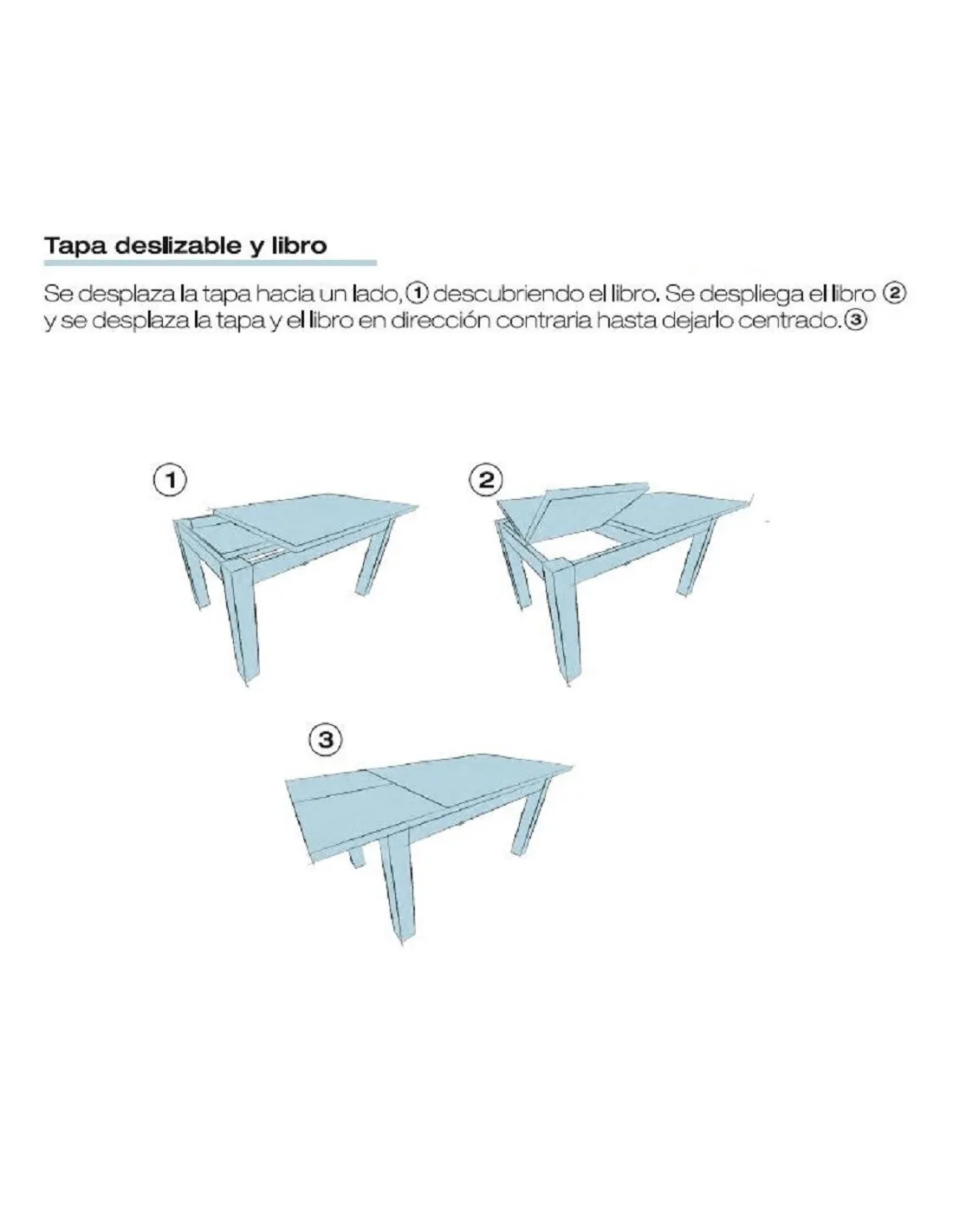 Tapa deslizable y libro

Se desplaza la tapa hacia un lado, ① descubriendo el libro. Se despliega el libro ② y se desplaza la tapa y el libro en dirección contraria hasta dejarlo centrado. ③

①

②

③