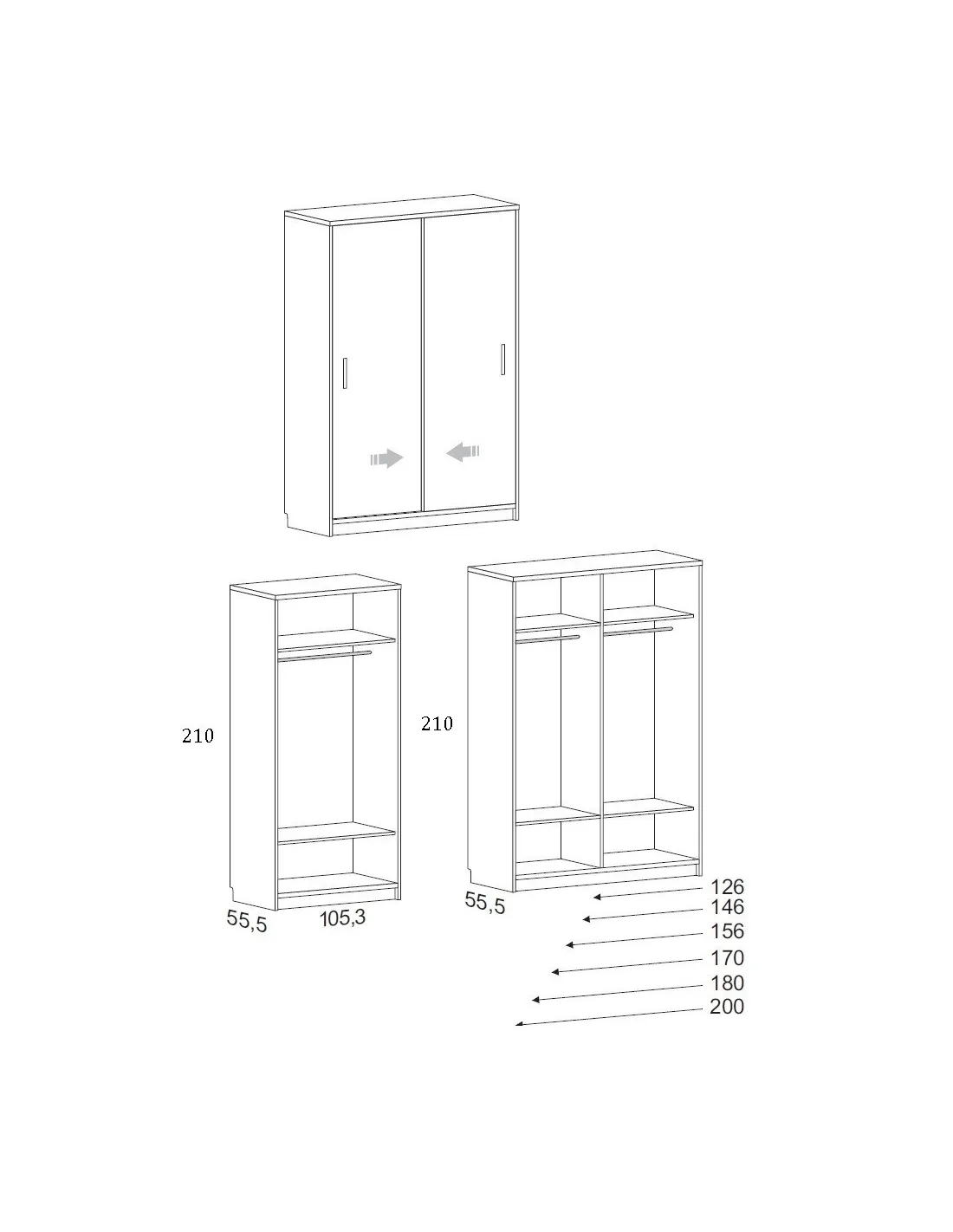 210

55,5

105,3

210

55,5

126
146
156
170
180
200