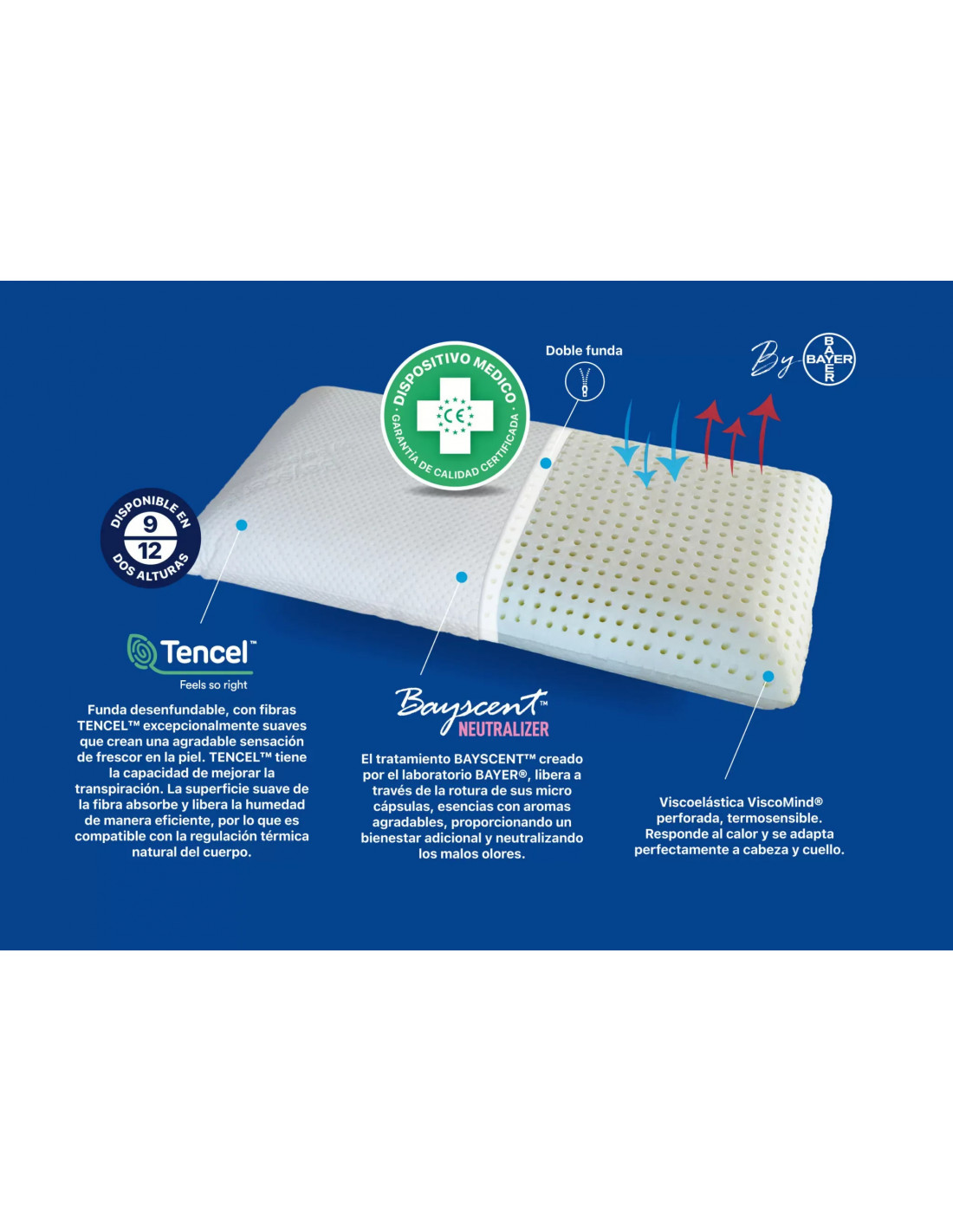 DISPOSITIVO MEDICO
CE
GARANTÍA DE CALIDAD CERTIFICADA

Doble funda

By BAYER

DISPONIBLE EN
9
12
DOS ALTURAS

Tencel™
Feels so right

Funda desenfundable, con fibras TENCEL™ excepcionalmente suaves que crean una agradable sensación de frescor en la piel. TENCEL™ tiene la capacidad de mejorar la transpiración. La superficie suave de la fibra absorbe y libera la humedad de manera eficiente, por lo que es compatible con la regulación térmica natural del cuerpo.

Bayscent™
NEUTRALIZER

El tratamiento BAYSCENT™ creado por el laboratorio BAYER®, libera a través de la rotura de sus micro cápsulas, esencias con aromas agradables, proporcionando un bienestar adicional y neutralizando los malos olores.

Viscoelástica ViscoMind® perforada, termosensible. Responde al calor y se adapta perfectamente a cabeza y cuello.