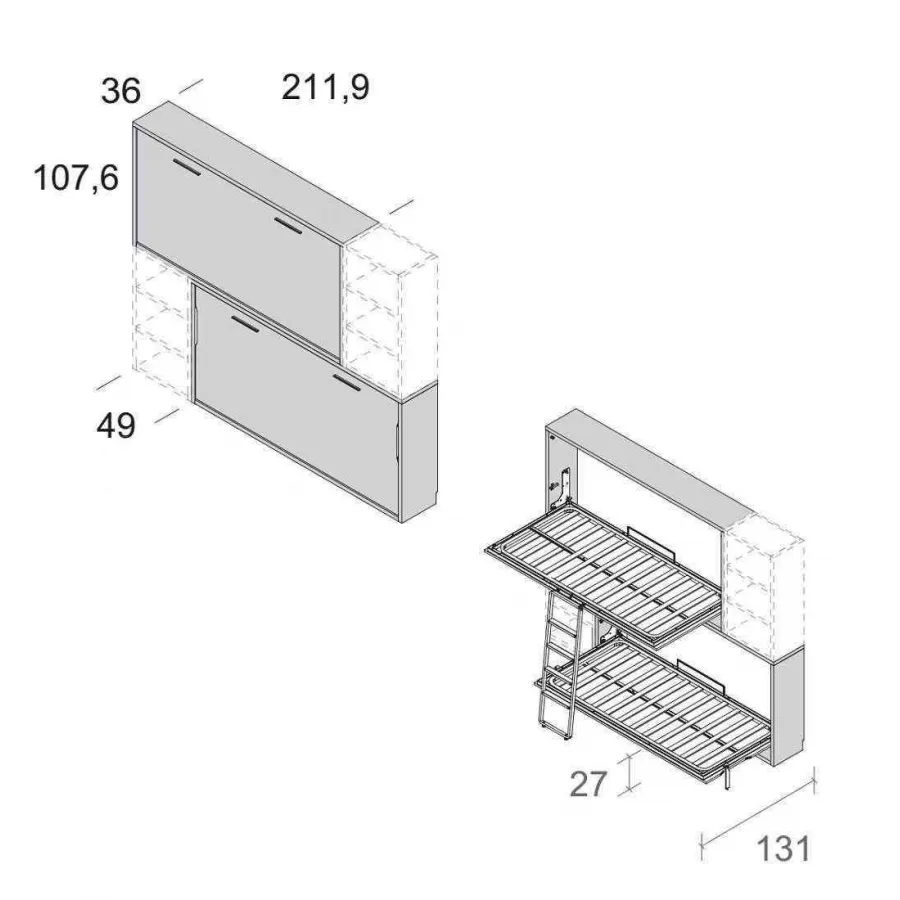 36
211,9
107,6
49
27
131